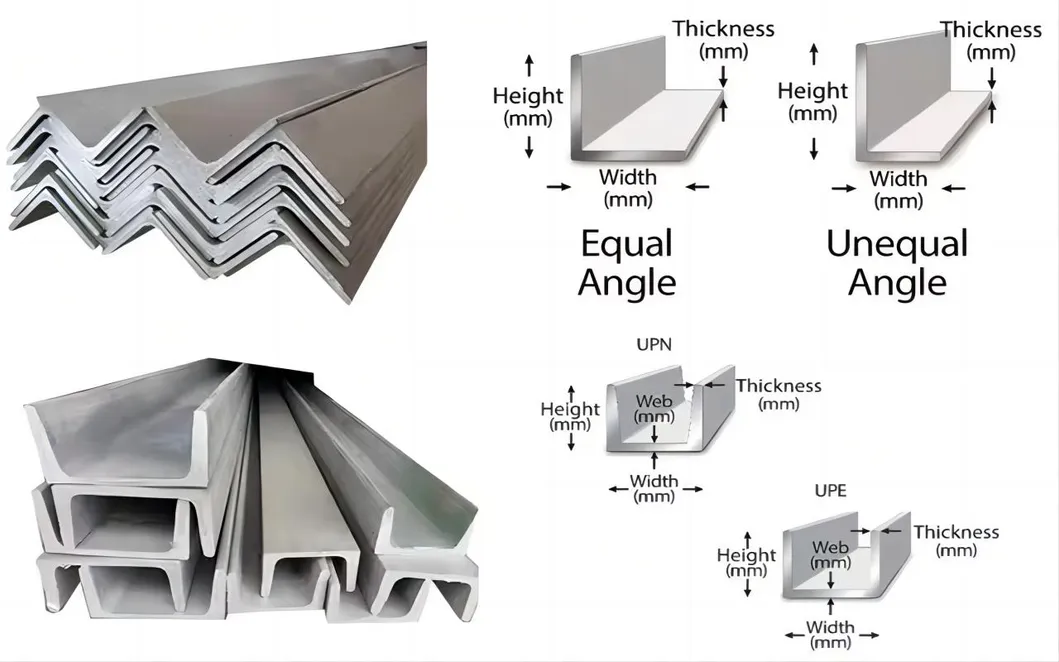 Thickness (mm)
Height (mm)
Width (mm)
Equal Angle

Thickness (mm)
Height (mm)
Width (mm)
Unequal Angle

UPN
Height (mm)
Web (mm)
Thickness (mm)
Width (mm)

UPE
Height (mm)
Web (mm)
Thickness (mm)
Width (mm)